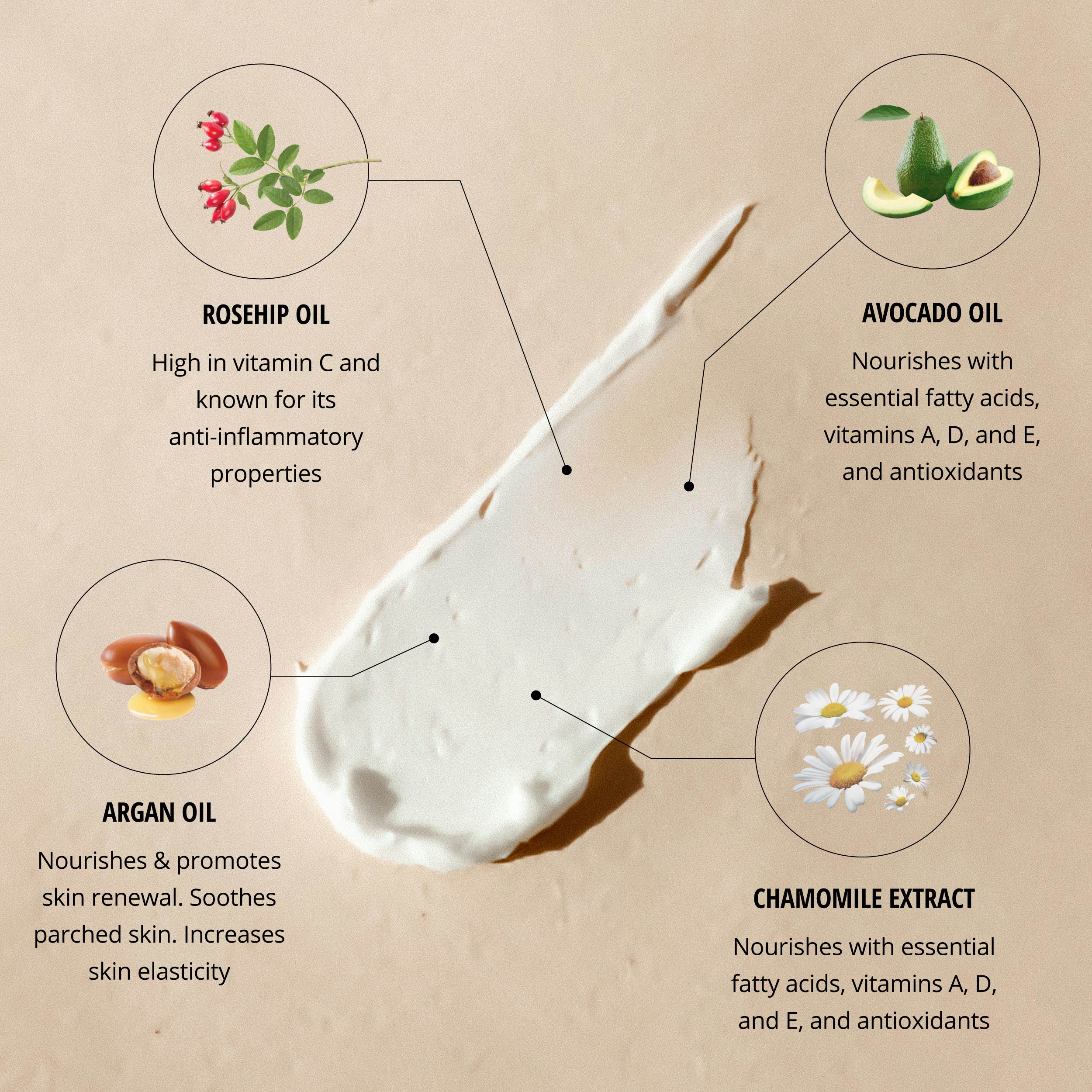 ROSEHIP OIL

High in vitamin C and known for its anti-inflammatory properties

AVOCADO OIL

Nourishes with essential fatty acids, vitamins A, D, and E, and antioxidants

ARGAN OIL

Nourishes & promotes skin renewal. Soothes parched skin. Increases skin elasticity

CHAMOMILE EXTRACT

Nourishes with essential fatty acids, vitamins A, D, and E, and antioxidants