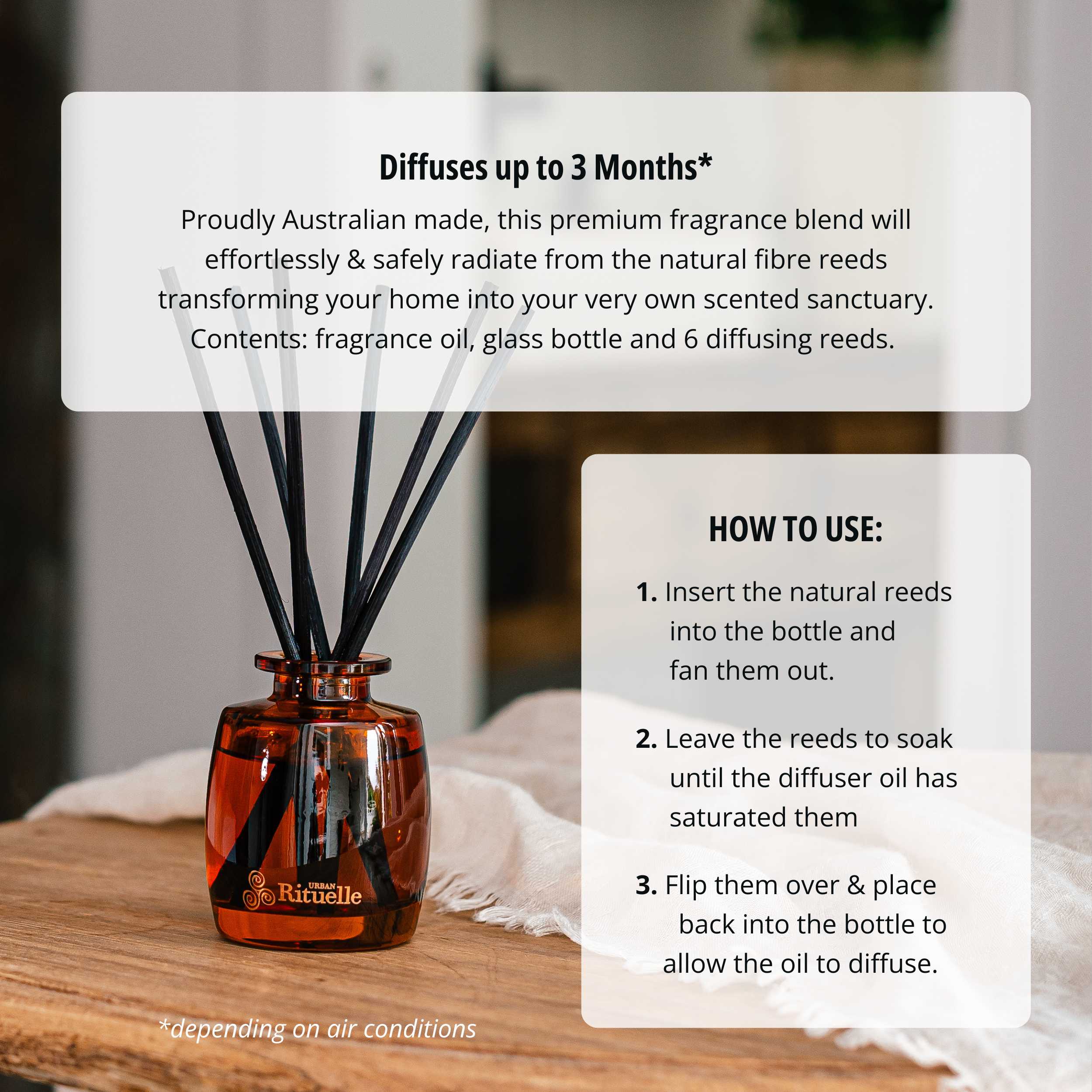 Diffuses up to 3 Months*

Proudly Australian made, this premium fragrance blend will effortlessly & safely radiate from the natural fibre reeds transforming your home into your very own scented sanctuary. Contents: fragrance oil, glass bottle and 6 diffusing reeds.

HOW TO USE:

1. Insert the natural reeds into the bottle and fan them out.

2. Leave the reeds to soak until the diffuser oil has saturated them

3. Flip them over & place back into the bottle to allow the oil to diffuse.

URBAN Rituelle

*depending on air conditions