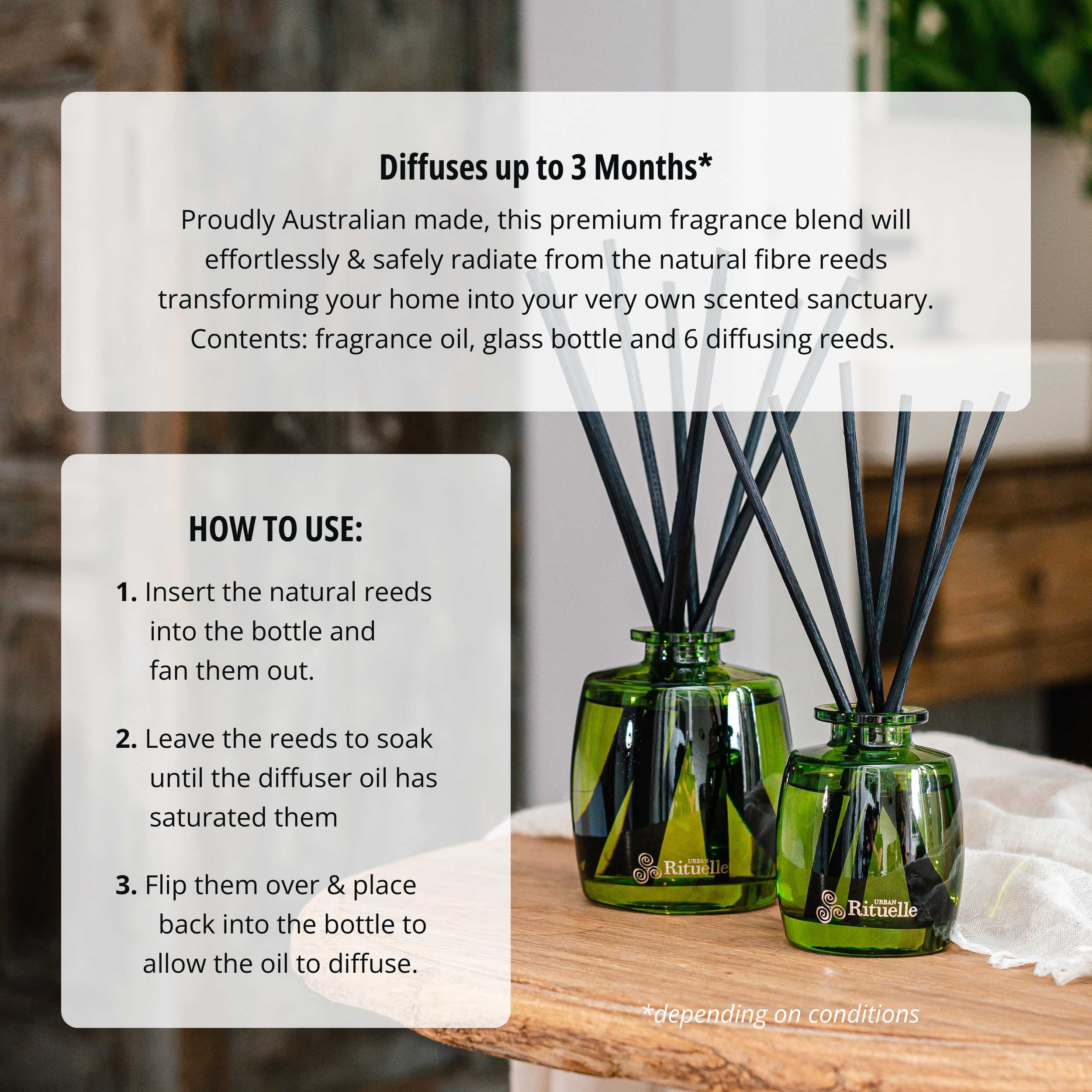 Diffuses up to 3 Months*

Proudly Australian made, this premium fragrance blend will effortlessly & safely radiate from the natural fibre reeds transforming your home into your very own scented sanctuary. Contents: fragrance oil, glass bottle and 6 diffusing reeds.

HOW TO USE:

1. Insert the natural reeds into the bottle and fan them out.

2. Leave the reeds to soak until the diffuser oil has saturated them

3. Flip them over & place back into the bottle to allow the oil to diffuse.

URBAN Rituelle

URBAN Rituelle

*depending on conditions